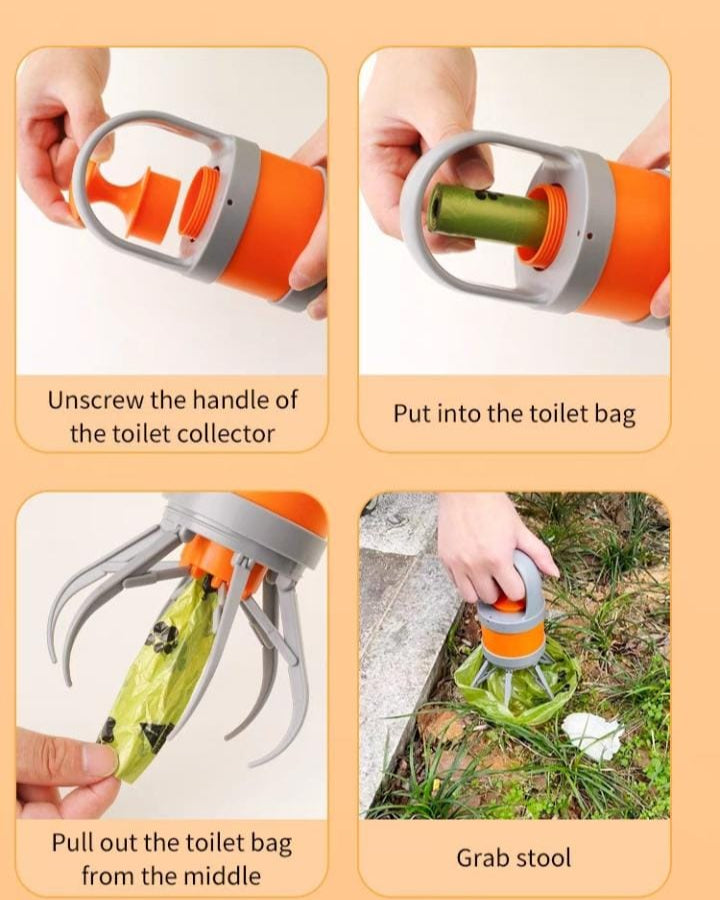 Unscrew the handle of the toilet collector

Put into the toilet bag

Pull out the toilet bag from the middle

Grab stool